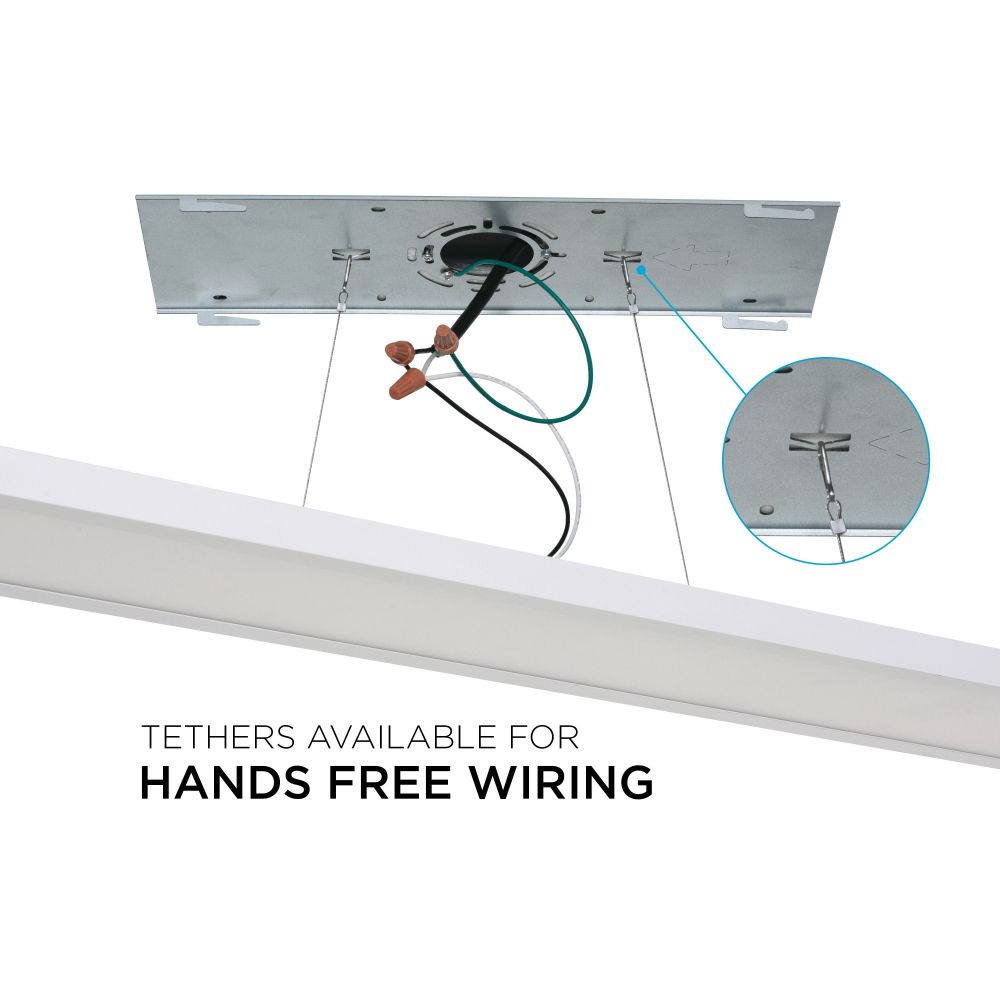 TETHERS AVAILABLE FOR
HANDS FREE WIRING